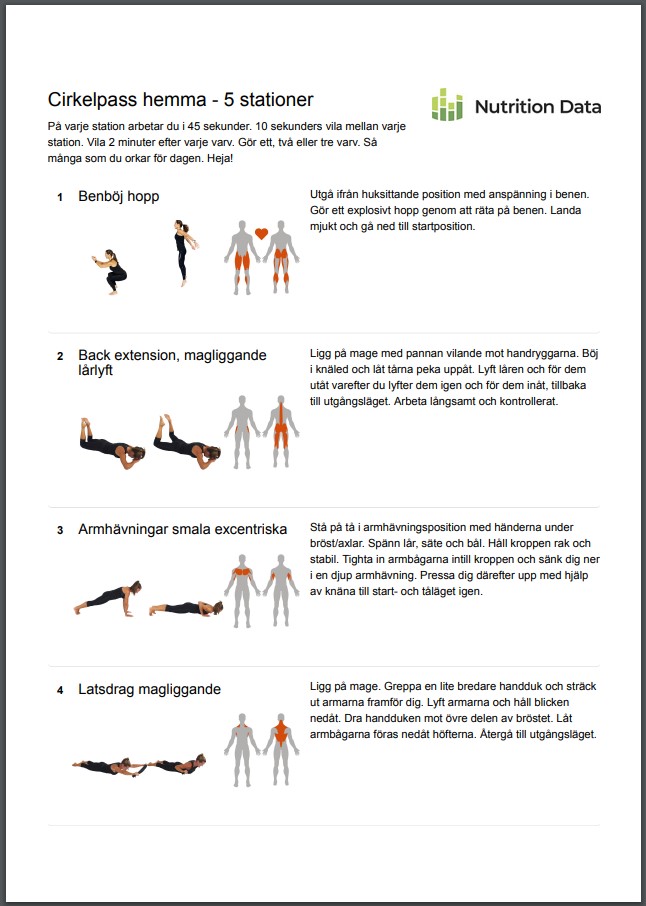 Cirkelpass hemma - 5 stationer

Nutrition Data

På varje station arbetar du i 45 sekunder. 10 sekunders vila mellan varje station. Vila 2 minuter efter varje varv. Gör ett, två eller tre varv. Så många som du orkar för dagen. Heja!

1 Benböj hopp

Utgå ifrån huksittande position med anspänning i benen. Gör ett explosivt hopp genom att räta på benen. Landa mjukt och gå ned till startposition.

2 Back extension, magliggande lårlyft

Ligg på mage med pannan vilande mot handryggarna. Böj i knäled och låt tårna peka uppåt. Lyft låren och för dem utåt varefter du lyfter dem igen och för dem inåt, tillbaka till utgångsläget. Arbeta långsamt och kontrollerat.

3 Armhävningar smala excentriska

Stå på tå i armhävningsposition med händerna under bröst/axlar. Spänn lår, säte och bål. Håll kroppen rak och stabil. Tighta in armbågarna intill kroppen och sänk dig ner i en djup armhävning. Pressa dig därefter upp med hjälp av knäna till start- och tåläget igen.

4 Latsdrag magliggande

Ligg på mage. Greppa en lite bredare handduk och sträck ut armarna framför dig. Lyft armarna och håll blicken nedåt. Dra handduken mot övre delen av bröstet. Låt armbågarna föras nedåt höfterna. Återgå till utgångsläget.